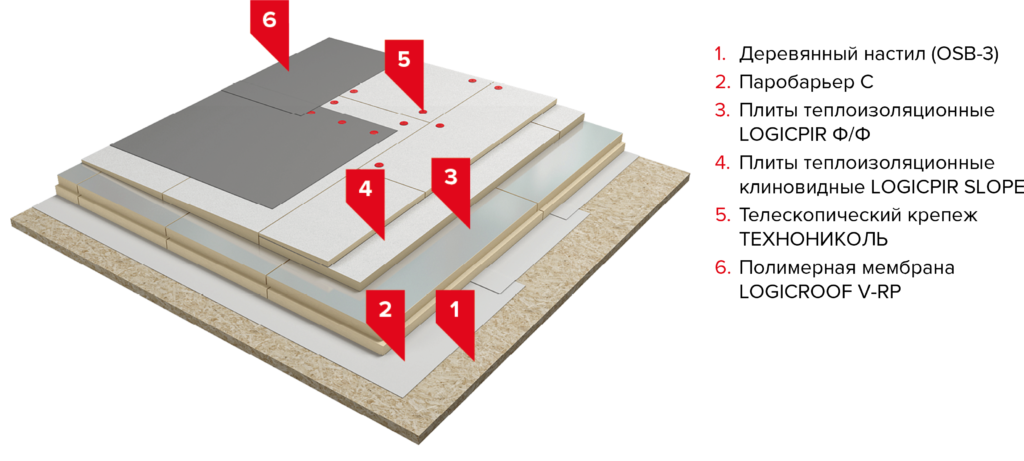 6

5

4

3

2

1

1. Деревянный настил (OSB-3)
2. Паробарьер С
3. Плиты теплоизоляционные LOGICPIR Ф/Ф
4. Плиты теплоизоляционные клиновидные LOGICPIR SLOPE
5. Телескопический крепеж ТЕХНОНИКОЛЬ
6. Полимерная мембрана LOGICROOF V-RP