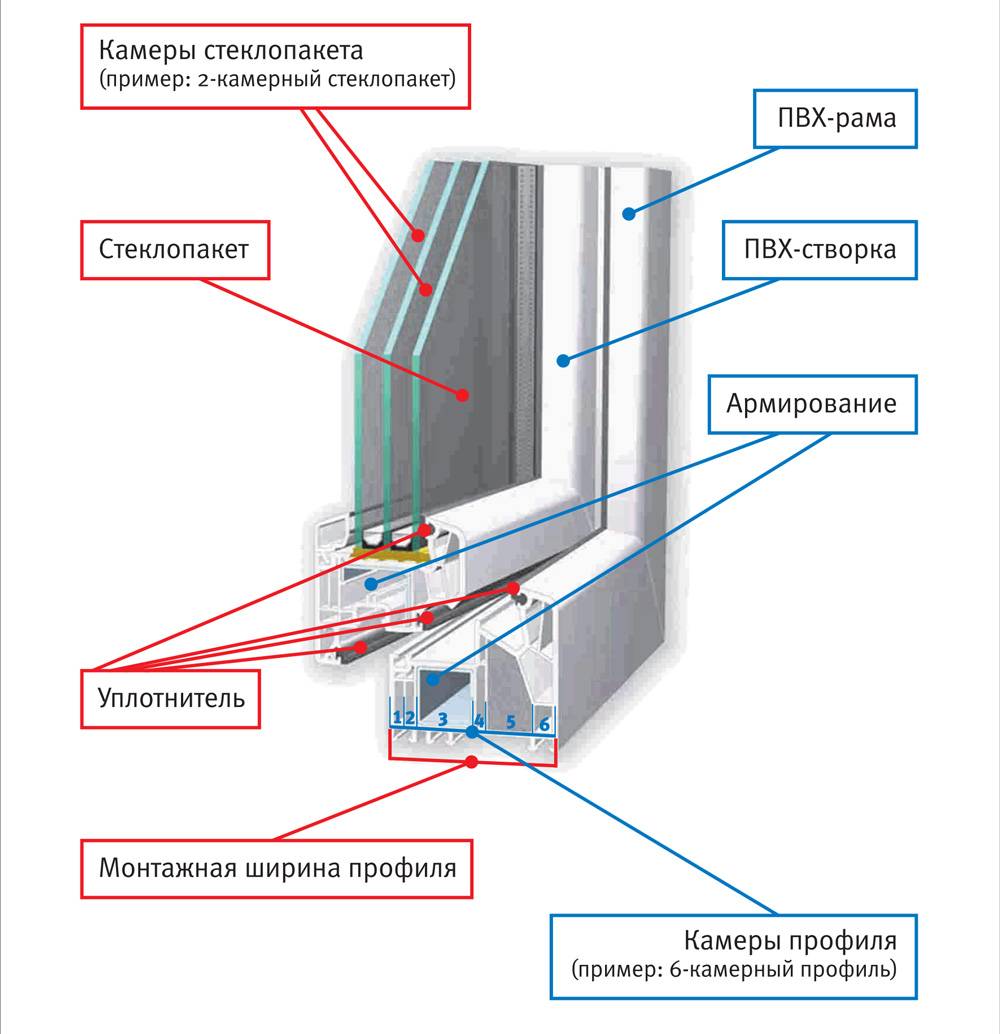 Камеры стеклопакета
(пример: 2-камерный стеклопакет)

ПВХ-рама

Стеклопакет

ПВХ-створка

Армирование

Уплотнитель

1 2 3 4 5 6

Монтажная ширина профиля

Камеры профиля
(пример: 6-камерный профиль)