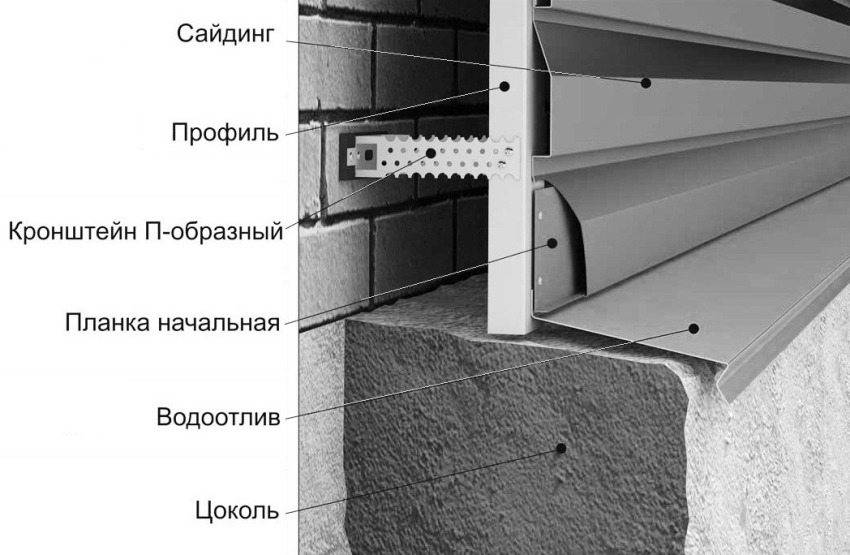 Сайдинг

Профиль

Кронштейн П-образный

Планка начальная

Водоотлив

Цоколь