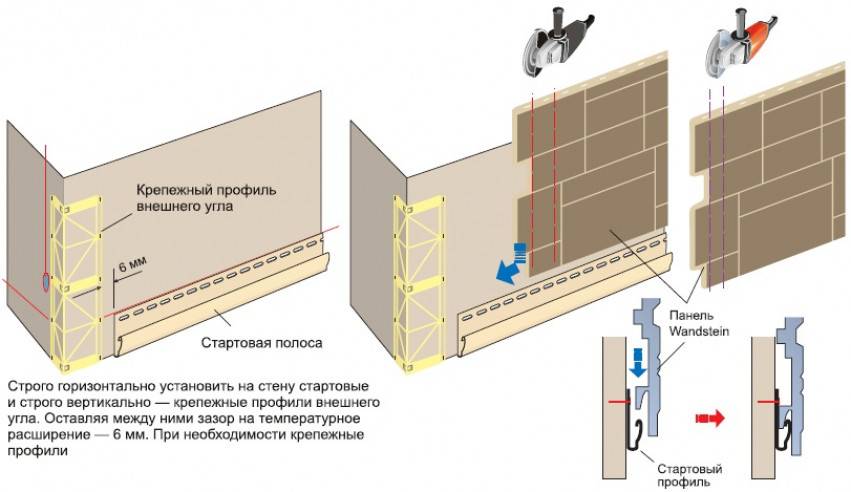 Крепежный профиль внешнего угла

6 мм

Стартовая полоса

Строго горизонтально установить на стену стартовые и строго вертикально — крепежные профили внешнего угла. Оставляя между ними зазор на температурное расширение — 6 мм. При необходимости крепежные профили

Панель Wandstein

Стартовый профиль