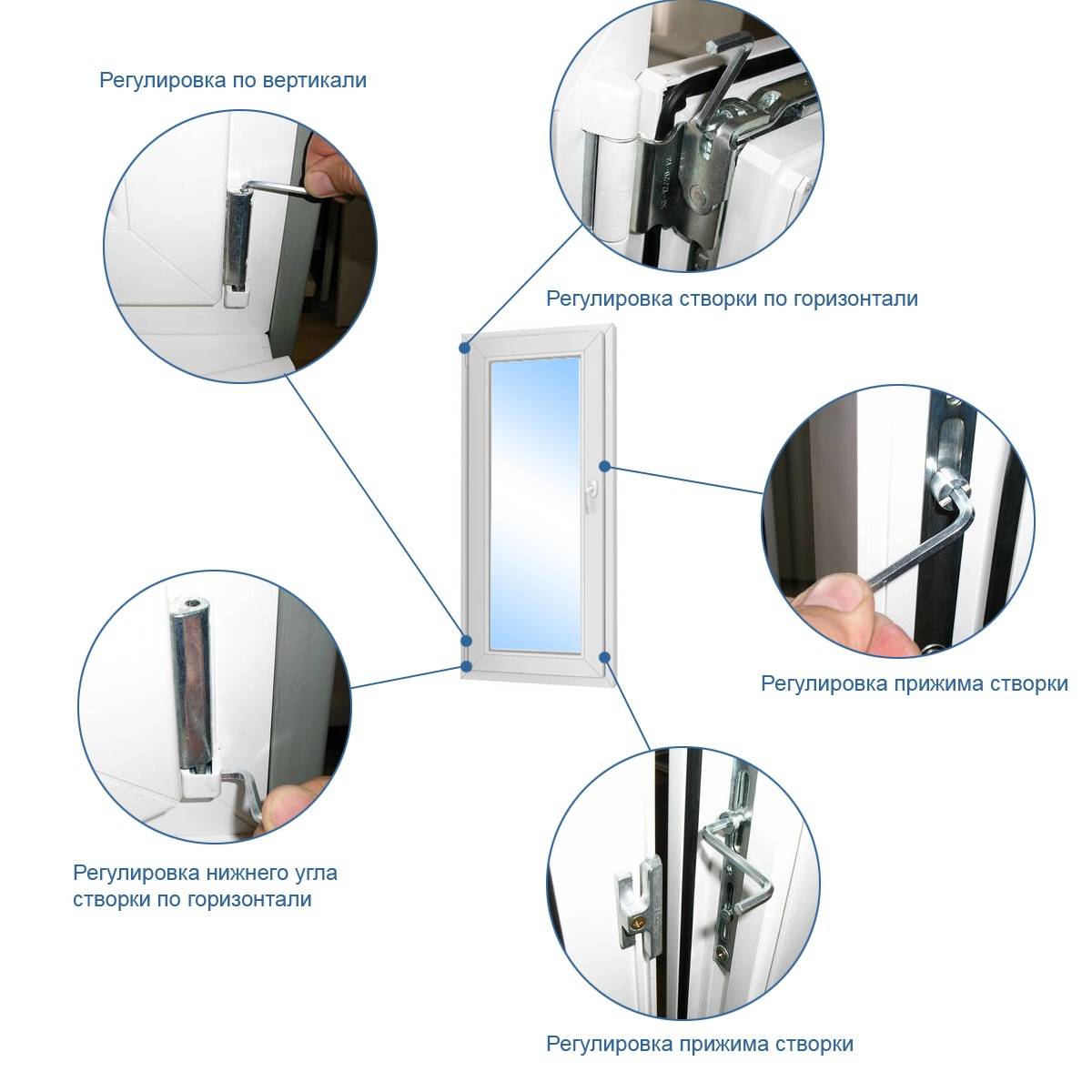 Регулировка по вертикали

Регулировка створки по горизонтали

Регулировка прижима створки

Регулировка нижнего угла створки по горизонтали

Регулировка прижима створки