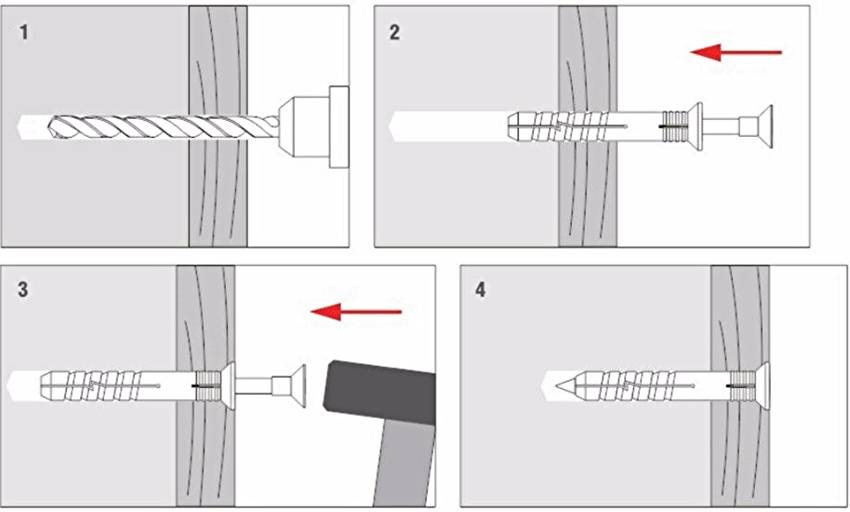 1

2

3

4