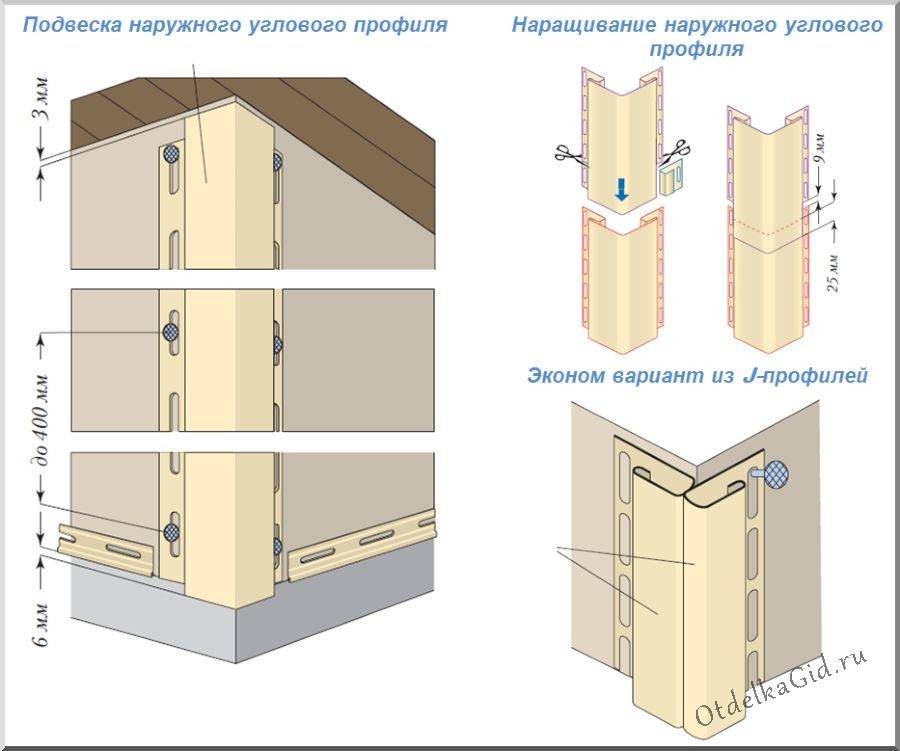 Подвеска наружного углового профиля

3 мм

до 400 мм

6 мм

Наращивание наружного углового профиля

9 мм

25 мм

Эконом вариант из J-профилей

OtdelkaGid.ru