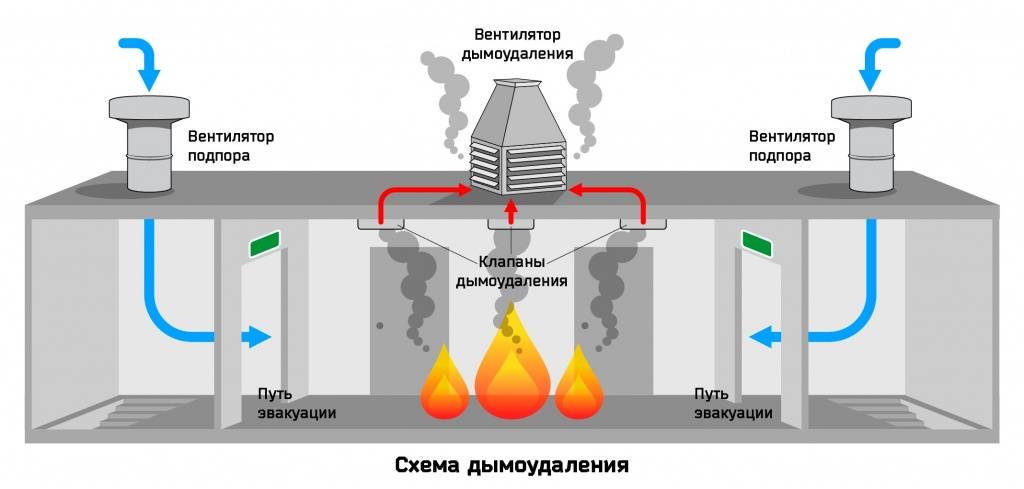 Вентилятор дымоудаления

Вентилятор подпора

Вентилятор подпора

Клапаны дымоудаления

Путь эвакуации

Путь эвакуации

Схема дымоудаления