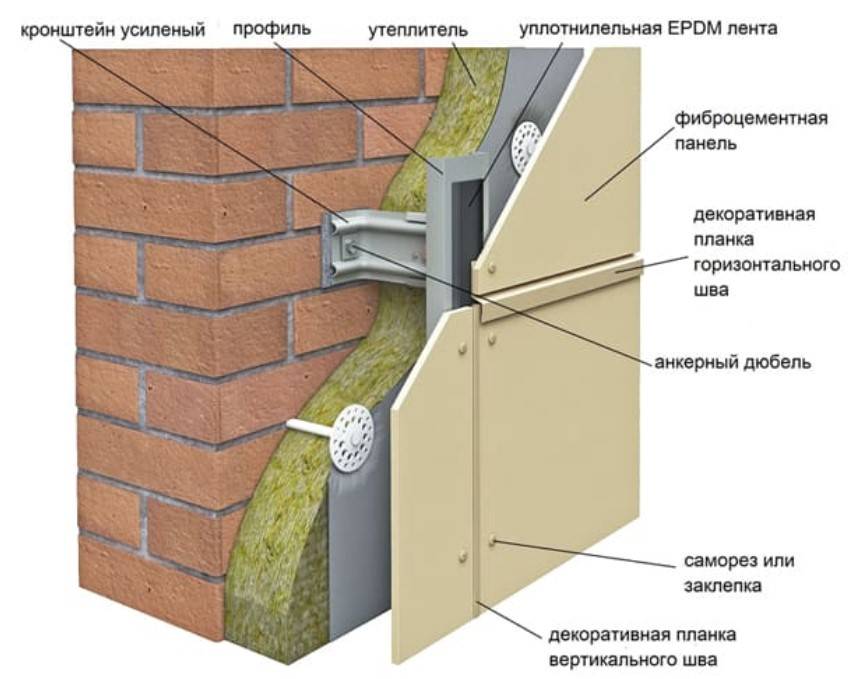 кронштейн усиленый

профиль

утеплитель

уплотнилельная EPDM лента

фиброцементная панель

декоративная планка горизонтального шва

анкерный дюбель

саморез или заклепка

декоративная планка вертикального шва