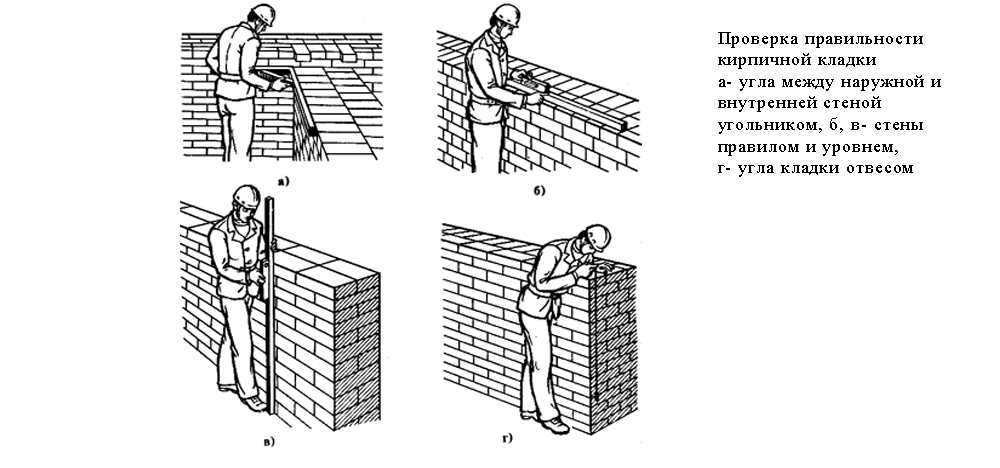 а)

б)

в)

г)

Проверка правильности кирпичной кладки
а- угла между наружной и внутренней стеной угольником, б, в- стены правилом и уровнем,
г- угла кладки отвесом