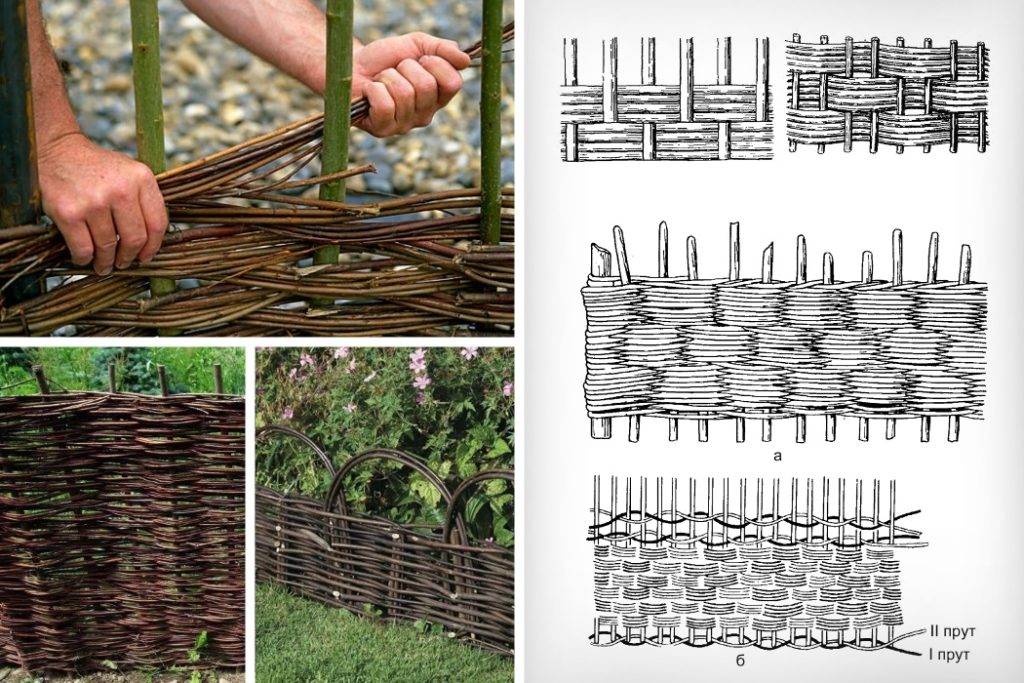 а

II прут
I прут
б