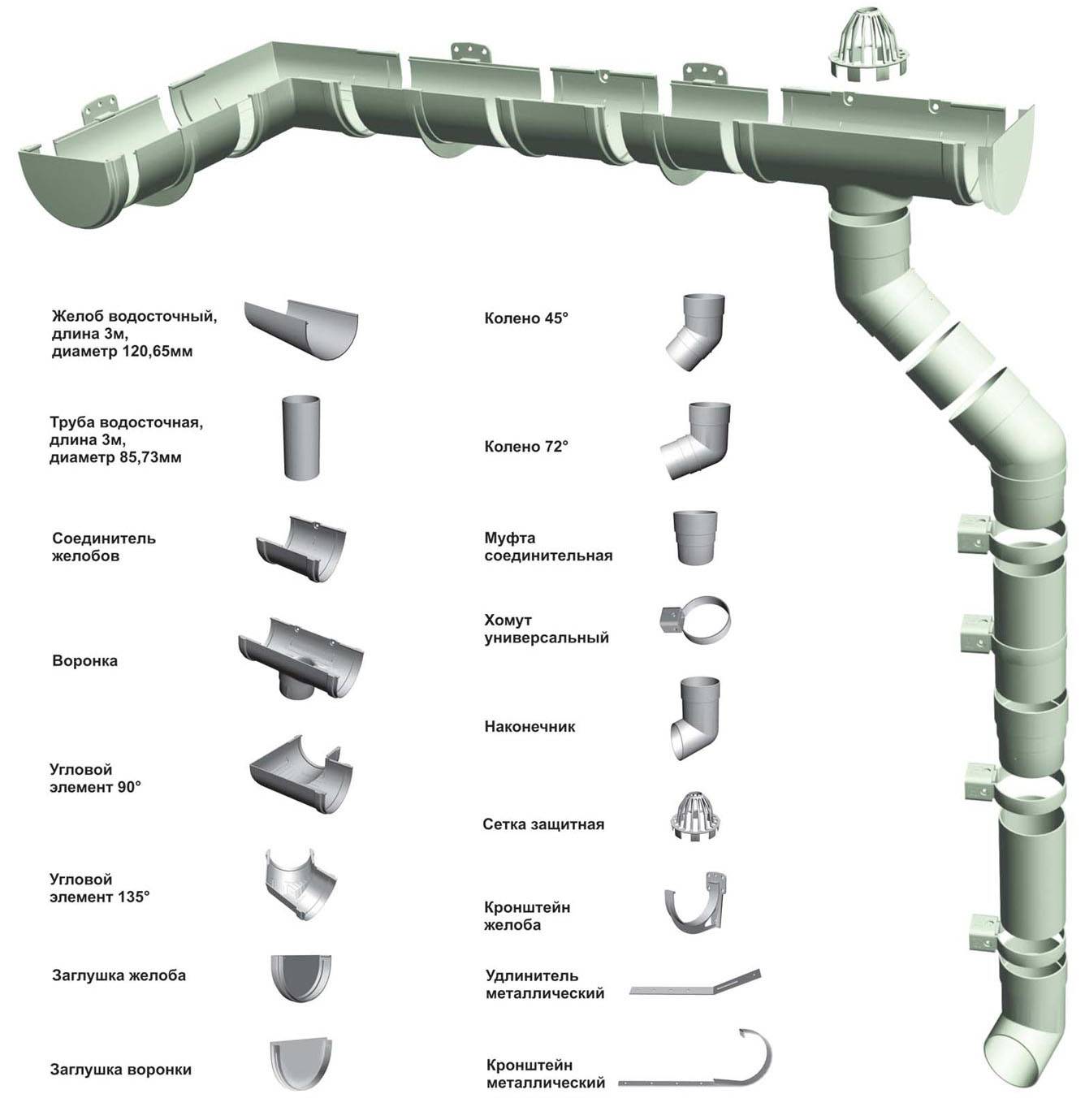 Желоб водосточный, длина 3м, диаметр 120,65мм

Труба водосточная, длина 3м, диаметр 85,73мм

Соединитель желобов

Воронка

Угловой элемент 90°

Угловой элемент 135°

Заглушка желоба

Заглушка воронки

Колено 45°

Колено 72°

Муфта соединительная

Хомут универсальный

Наконечник

Сетка защитная

Кронштейн желоба

Удлинитель металлический

Кронштейн металлический